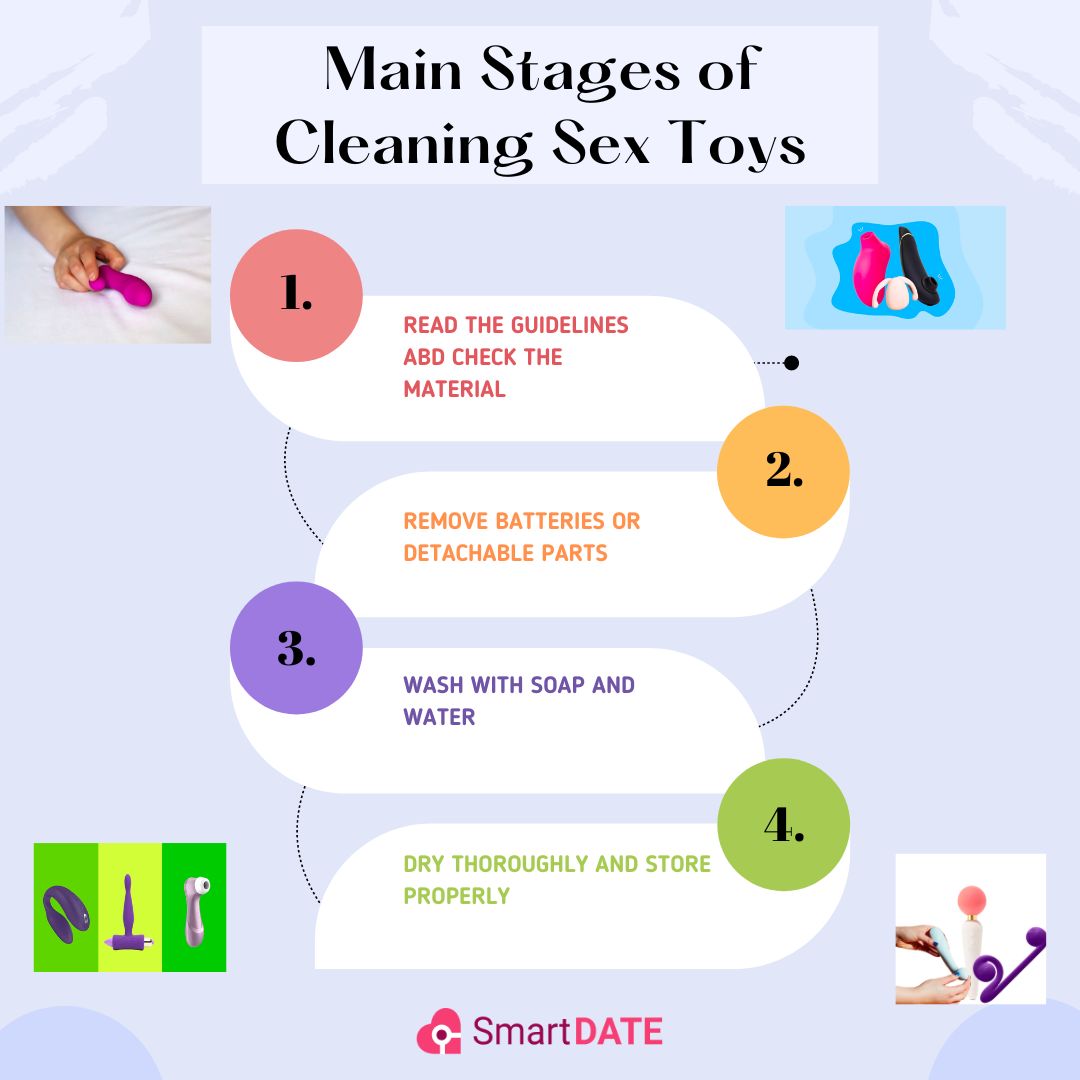 Main Stages of Cleaning Sex Toys

1.

READ THE GUIDELINES ABD CHECK THE MATERIAL

2.

REMOVE BATTERIES OR DETACHABLE PARTS

3.

WASH WITH SOAP AND WATER

4.

DRY THOROUGHLY AND STORE PROPERLY

SmartDATE